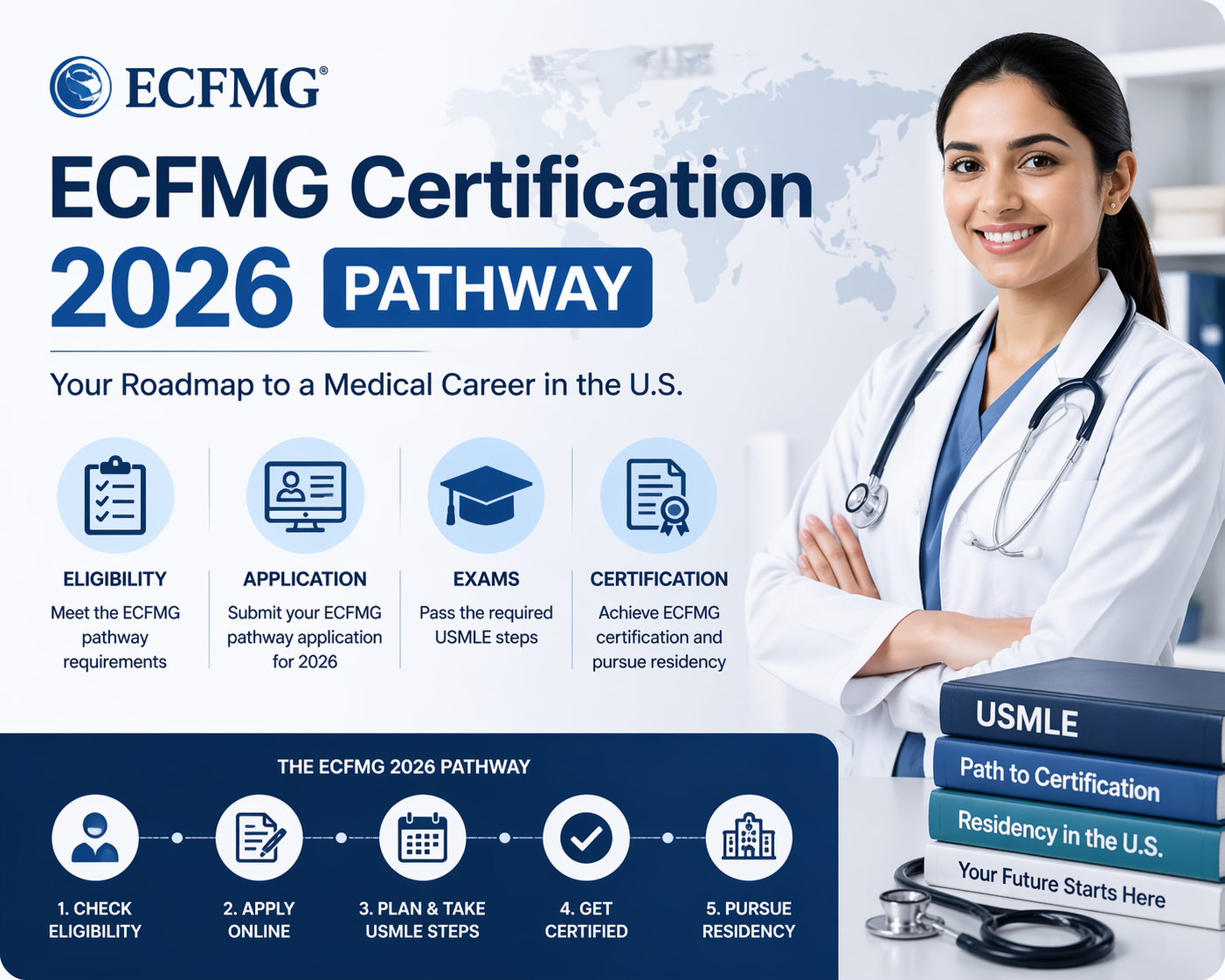 ECFMG®

ECFMG Certification 2026 PATHWAY

Your Roadmap to a Medical Career in the U.S.

ELIGIBILITY
Meet the ECFMG pathway requirements

APPLICATION
Submit your ECFMG pathway application for 2026

EXAMS
Pass the required USMLE steps

CERTIFICATION
Achieve ECFMG certification and pursue residency

THE ECFMG 2026 PATHWAY

1. CHECK ELIGIBILITY

2. APPLY ONLINE

3. PLAN & TAKE USMLE STEPS

4. GET CERTIFIED

5. PURSUE RESIDENCY

USMLE
Path to Certification
Residency in the U.S.
Your Future Starts Here